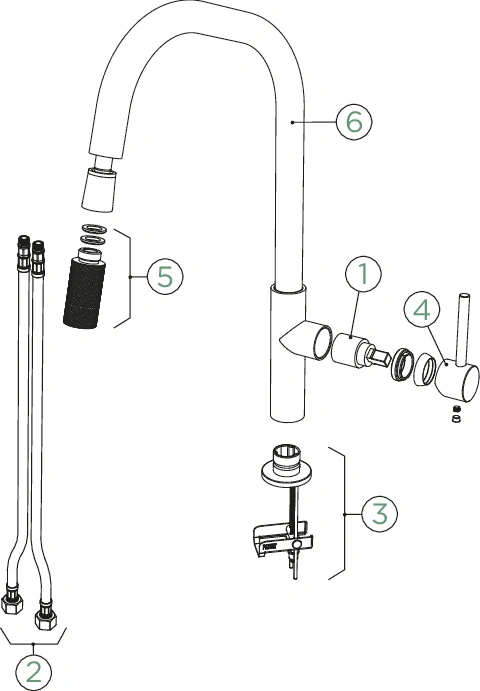 6
5
1
4
3
2